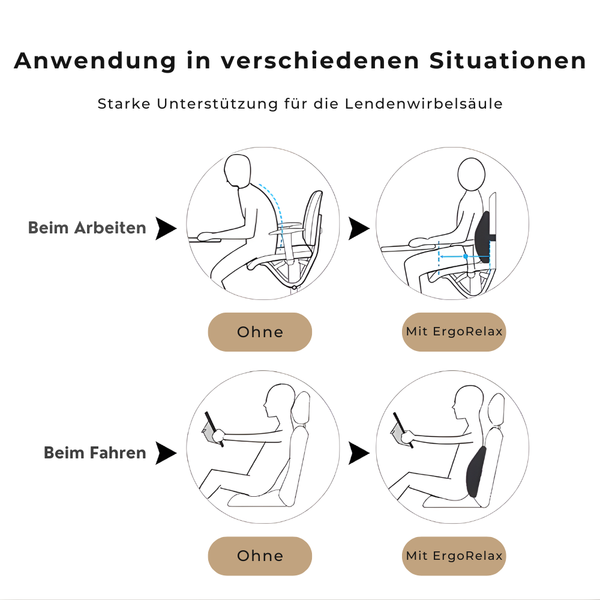 Anwendung in verschiedenen Situationen

Starke Unterstützung für die Lendenwirbelsäule

Beim Arbeiten

Ohne

Mit ErgoRelax

Beim Fahren

Ohne

Mit ErgoRelax